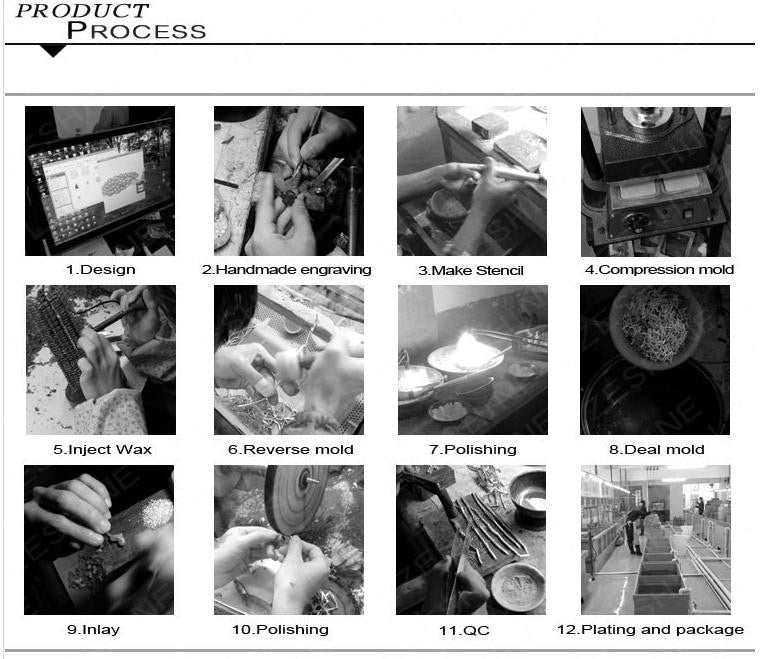 PRODUCT
PROCESS

1.Design

2.Handmade engraving

3.Make Stencil

4.Compression mold

5.Inject Wax

6.Reverse mold

7.Polishing

8.Deal mold

9.Inlay

10.Polishing

11.QC

12.Plating and package