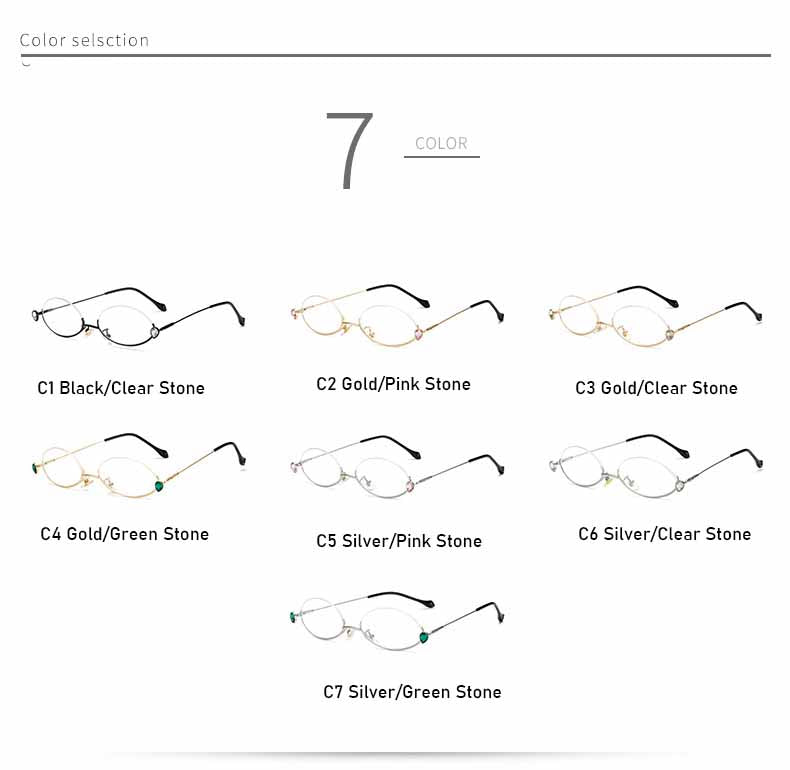 Color selsction

7 COLOR

C1 Black/Clear Stone

C2 Gold/Pink Stone

C3 Gold/Clear Stone

C4 Gold/Green Stone

C5 Silver/Pink Stone

C6 Silver/Clear Stone

C7 Silver/Green Stone